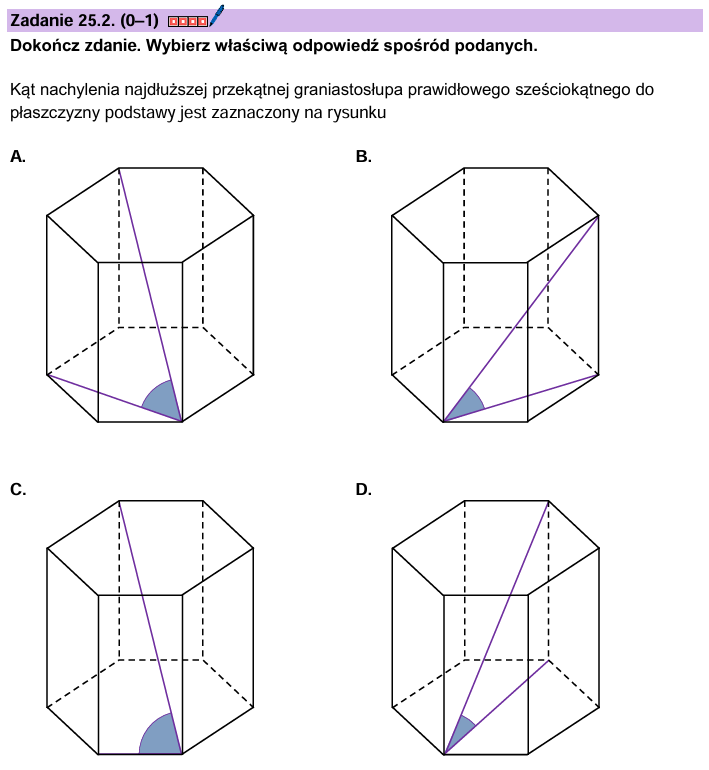 Zadanie 25.2. (0–1)
Dokończ zdanie. Wybierz właściwą odpowiedź spośród podanych.

Kąt nachylenia najdłuższej przekątnej graniastosłupa prawidłowego sześciokątnego do płaszczyzny podstawy jest zaznaczony na rysunku

A.

B.

C.

D.